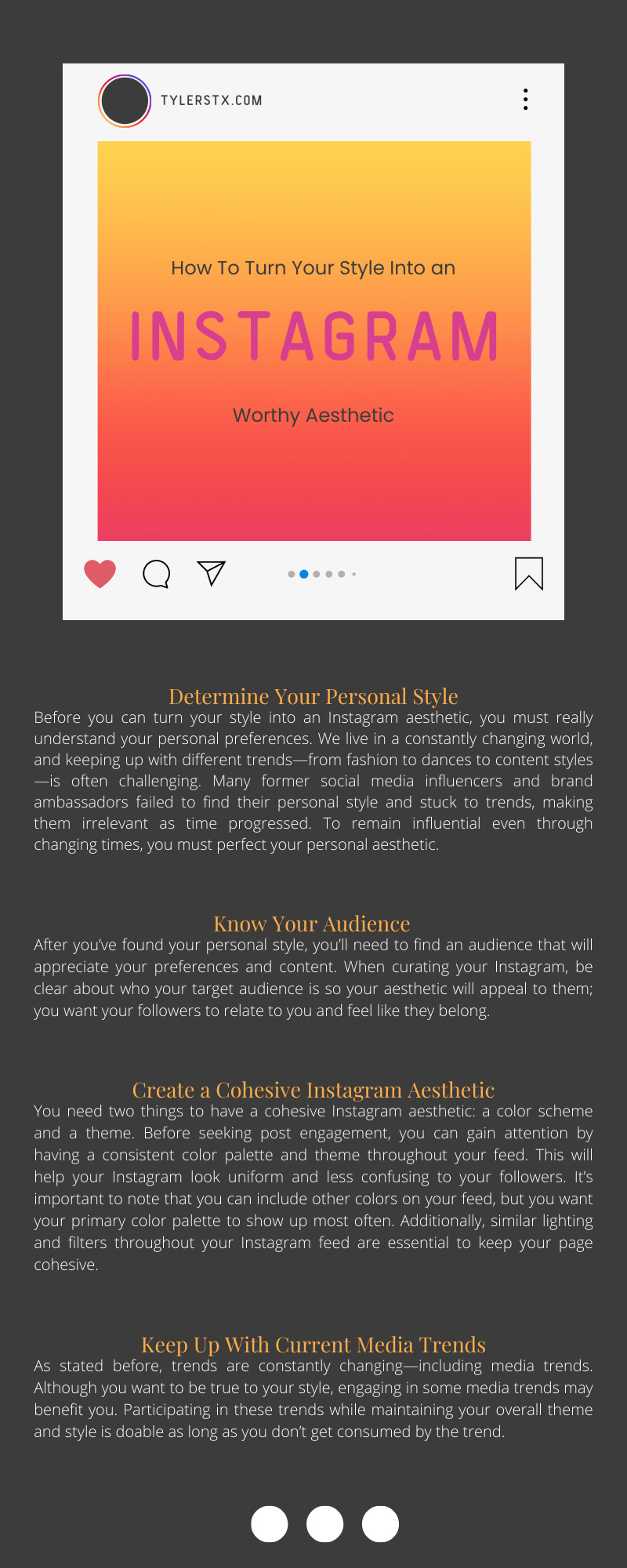 TYLERSTX.COM

How To Turn Your Style Into an

INSTAGRAM

Worthy Aesthetic

Determine Your Personal Style

Before you can turn your style into an Instagram aesthetic, you must really understand your personal preferences. We live in a constantly changing world, and keeping up with different trends—from fashion to dances to content styles—is often challenging. Many former social media influencers and brand ambassadors failed to find their personal style and stuck to trends, making them irrelevant as time progressed. To remain influential even through changing times, you must perfect your personal aesthetic.

Know Your Audience

After you've found your personal style, you'll need to find an audience that will appreciate your preferences and content. When curating your Instagram, be clear about who your target audience is so your aesthetic will appeal to them; you want your followers to relate to you and feel like they belong.

Create a Cohesive Instagram Aesthetic

You need two things to have a cohesive Instagram aesthetic: a color scheme and a theme. Before seeking post engagement, you can gain attention by having a consistent color palette and theme throughout your feed. This will help your Instagram look uniform and less confusing to your followers. It's important to note that you can include other colors on your feed, but you want your primary color palette to show up most often. Additionally, similar lighting and filters throughout your Instagram feed are essential to keep your page cohesive.

Keep Up With Current Media Trends

As stated before, trends are constantly changing—including media trends. Although you want to be true to your style, engaging in some media trends may benefit you. Participating in these trends while maintaining your overall theme and style is doable as long as you don't get consumed by the trend.